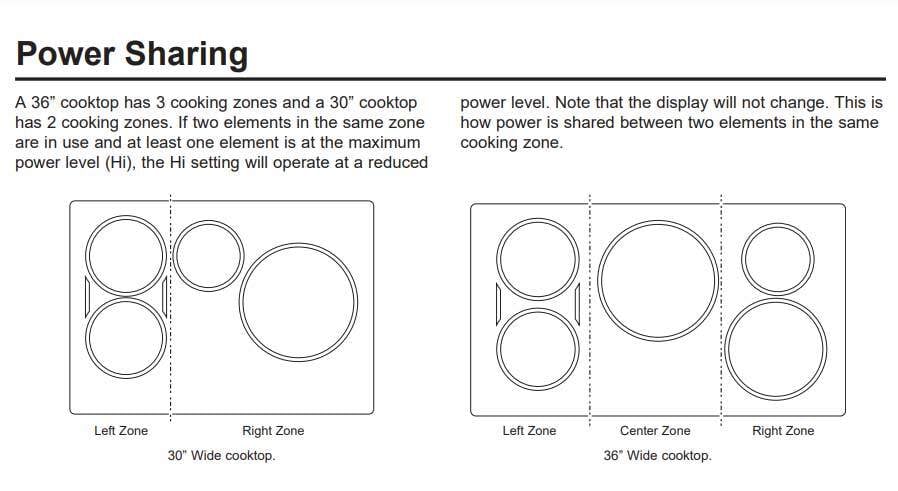 Power Sharing

A 36" cooktop has 3 cooking zones and a 30" cooktop has 2 cooking zones. If two elements in the same zone are in use and at least one element is at the maximum power level (Hi), the Hi setting will operate at a reduced power level. Note that the display will not change. This is how power is shared between two elements in the same cooking zone.

Left Zone

Right Zone

30" Wide cooktop.

Left Zone

Center Zone

Right Zone

36" Wide cooktop.