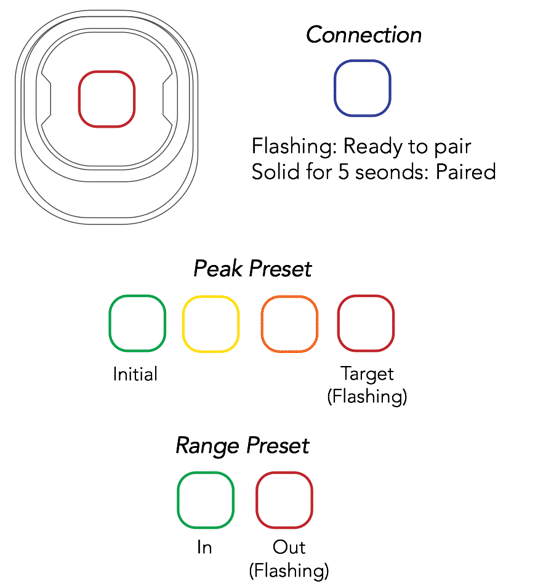 Connection

Flashing: Ready to pair
Solid for 5 seonds: Paired

Peak Preset

Initial

Target (Flashing)

Range Preset

In

Out (Flashing)