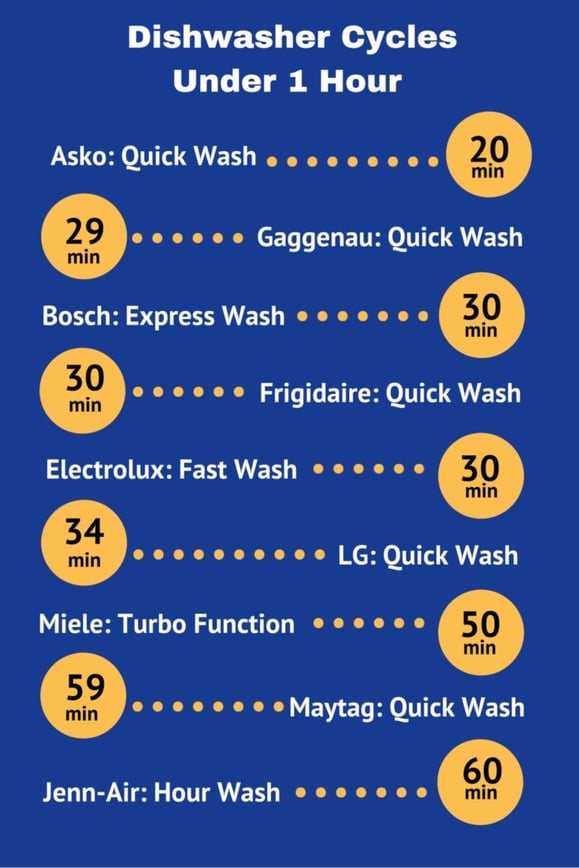 Dishwasher Cycles
Under 1 Hour

Asko: Quick Wash 20 min

29 min Gaggenau: Quick Wash

Bosch: Express Wash 30 min

30 min Frigidaire: Quick Wash

Electrolux: Fast Wash 30 min

34 min LG: Quick Wash

Miele: Turbo Function 50 min

59 min Maytag: Quick Wash

Jenn-Air: Hour Wash 60 min